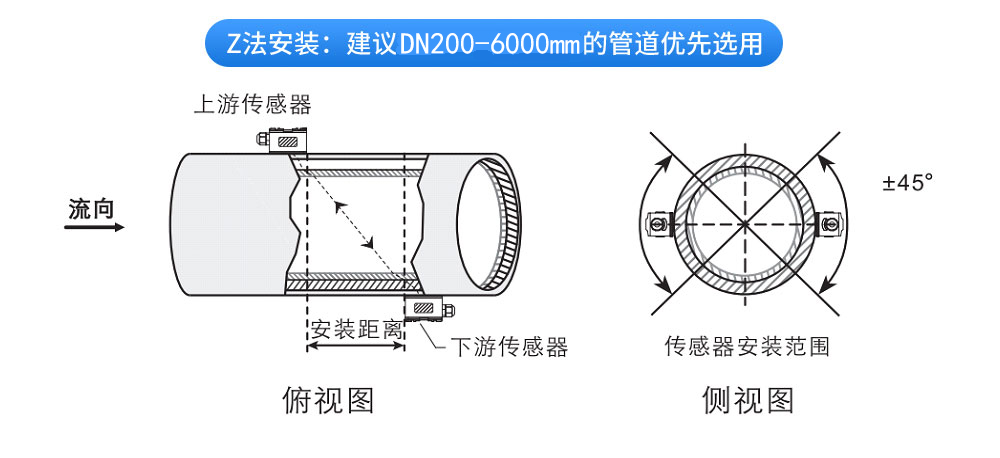 Z法安装：建议DN200-6000mm的管道优先选用

上游传感器

流向

安装距离

下游传感器

俯视图

±45°

传感器安装范围

侧视图